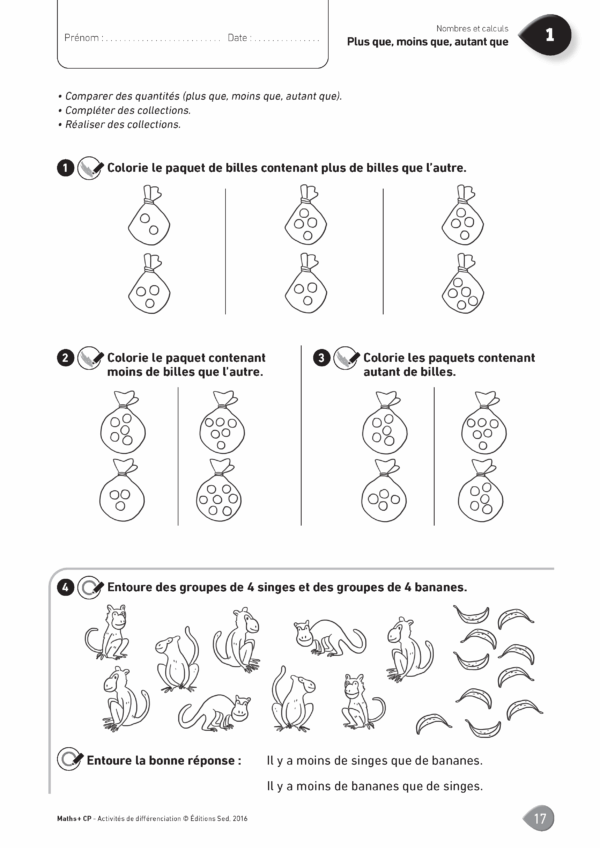 Prénom : .......................... Date : ...............

Nombres et calculs
Plus que, moins que, autant que

1

• Comparer des quantités (plus que, moins que, autant que).
• Compléter des collections.
• Réaliser des collections.

1 Colorie le paquet de billes contenant plus de billes que l'autre.

2 Colorie le paquet contenant moins de billes que l'autre.

3 Colorie les paquets contenant autant de billes.

4 Entoure des groupes de 4 singes et des groupes de 4 bananes.

Entoure la bonne réponse : Il y a moins de singes que de bananes.

Il y a moins de bananes que de singes.

Maths+ CP - Activités de différenciation © Éditions Sed. 2016

17