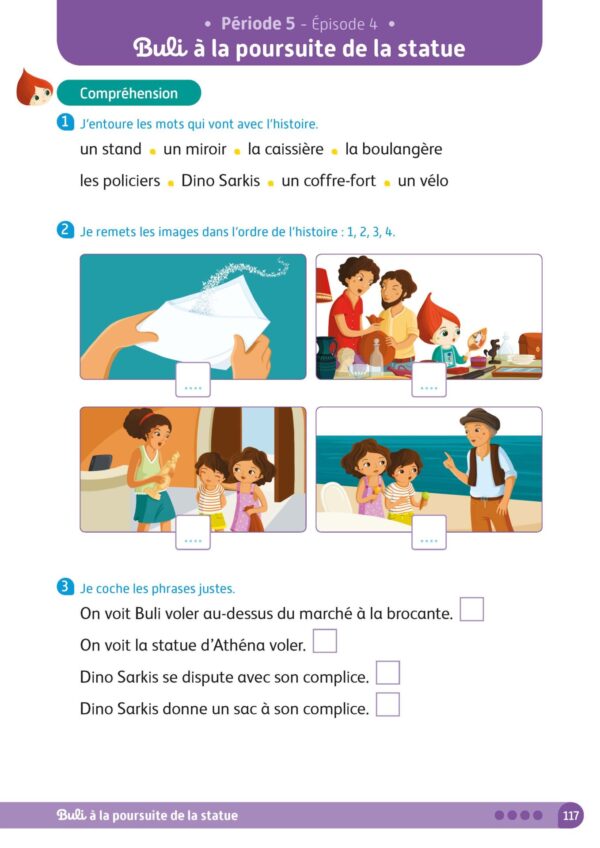 • Période 5 - Épisode 4 •
Buli à la poursuite de la statue

Compréhension

1 J'entoure les mots qui vont avec l'histoire.
un stand • un miroir • la caissière • la boulangère
les policiers • Dino Sarkis • un coffre-fort • un vélo

2 Je remets les images dans l'ordre de l'histoire : 1, 2, 3, 4.

....
....
....
....

3 Je coche les phrases justes.
On voit Buli voler au-dessus du marché à la brocante.
On voit la statue d'Athéna voler.
Dino Sarkis se dispute avec son complice.
Dino Sarkis donne un sac à son complice.

Buli à la poursuite de la statue
117