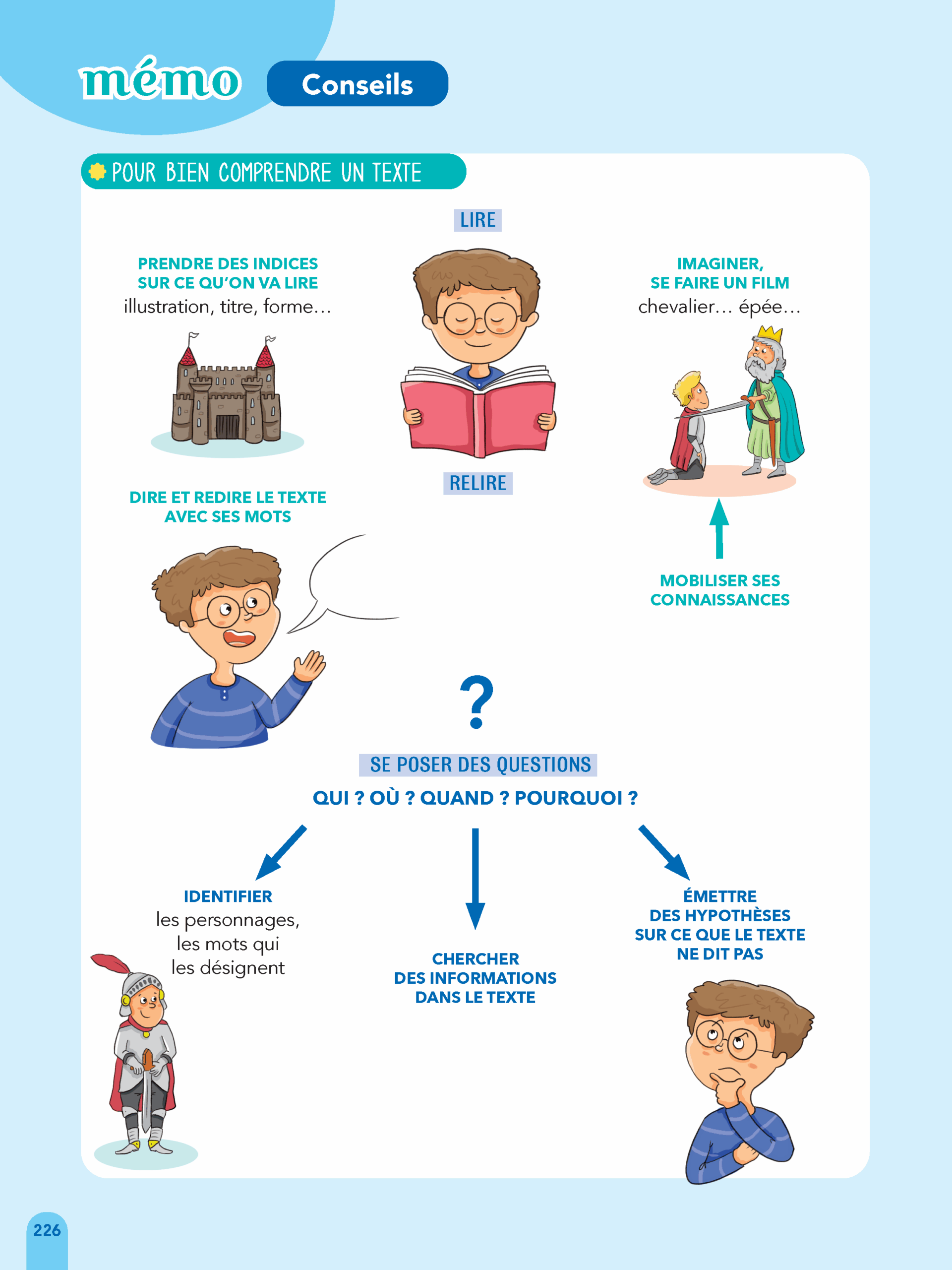 mémo Conseils

POUR BIEN COMPRENDRE UN TEXTE

LIRE

PRENDRE DES INDICES SUR CE QU'ON VA LIRE
illustration, titre, forme…

IMAGINER, SE FAIRE UN FILM
chevalier… épée…

RELIRE

DIRE ET REDIRE LE TEXTE AVEC SES MOTS

MOBILISER SES CONNAISSANCES

?

SE POSER DES QUESTIONS
QUI ? OÙ ? QUAND ? POURQUOI ?

IDENTIFIER
les personnages, les mots qui les désignent

CHERCHER DES INFORMATIONS DANS LE TEXTE

ÉMETTRE DES HYPOTHÈSES SUR CE QUE LE TEXTE NE DIT PAS

226