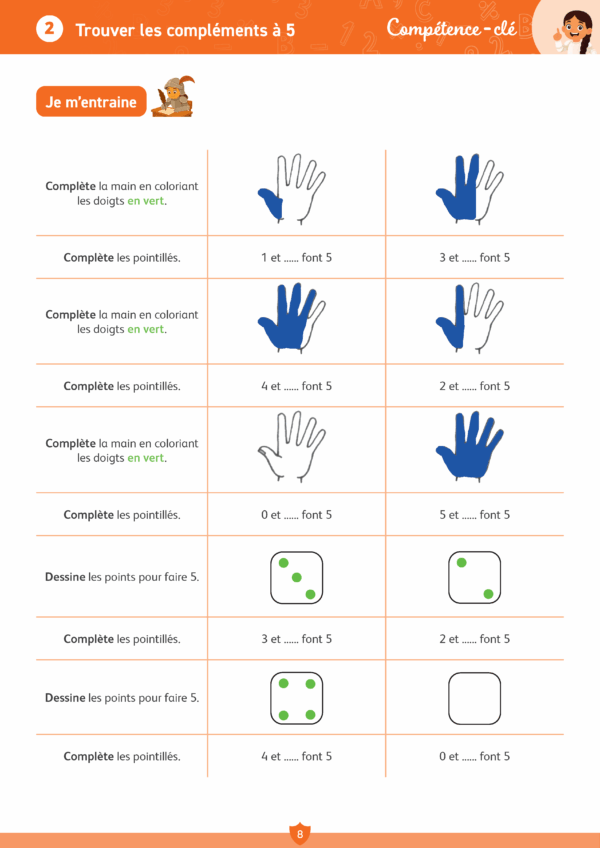 2 Trouver les compléments à 5

Compétence-clé

Je m'entraine

| | | |
|---|---|---|
| Complète la main en coloriant les doigts en vert. | | |
| Complète les pointillés. | 1 et ...... font 5 | 3 et ...... font 5 |
| Complète la main en coloriant les doigts en vert. | | |
| Complète les pointillés. | 4 et ...... font 5 | 2 et ...... font 5 |
| Complète la main en coloriant les doigts en vert. | | |
| Complète les pointillés. | 0 et ...... font 5 | 5 et ...... font 5 |
| Dessine les points pour faire 5. | | |
| Complète les pointillés. | 3 et ...... font 5 | 2 et ...... font 5 |
| Dessine les points pour faire 5. | | |
| Complète les pointillés. | 4 et ...... font 5 | 0 et ...... font 5 |

8