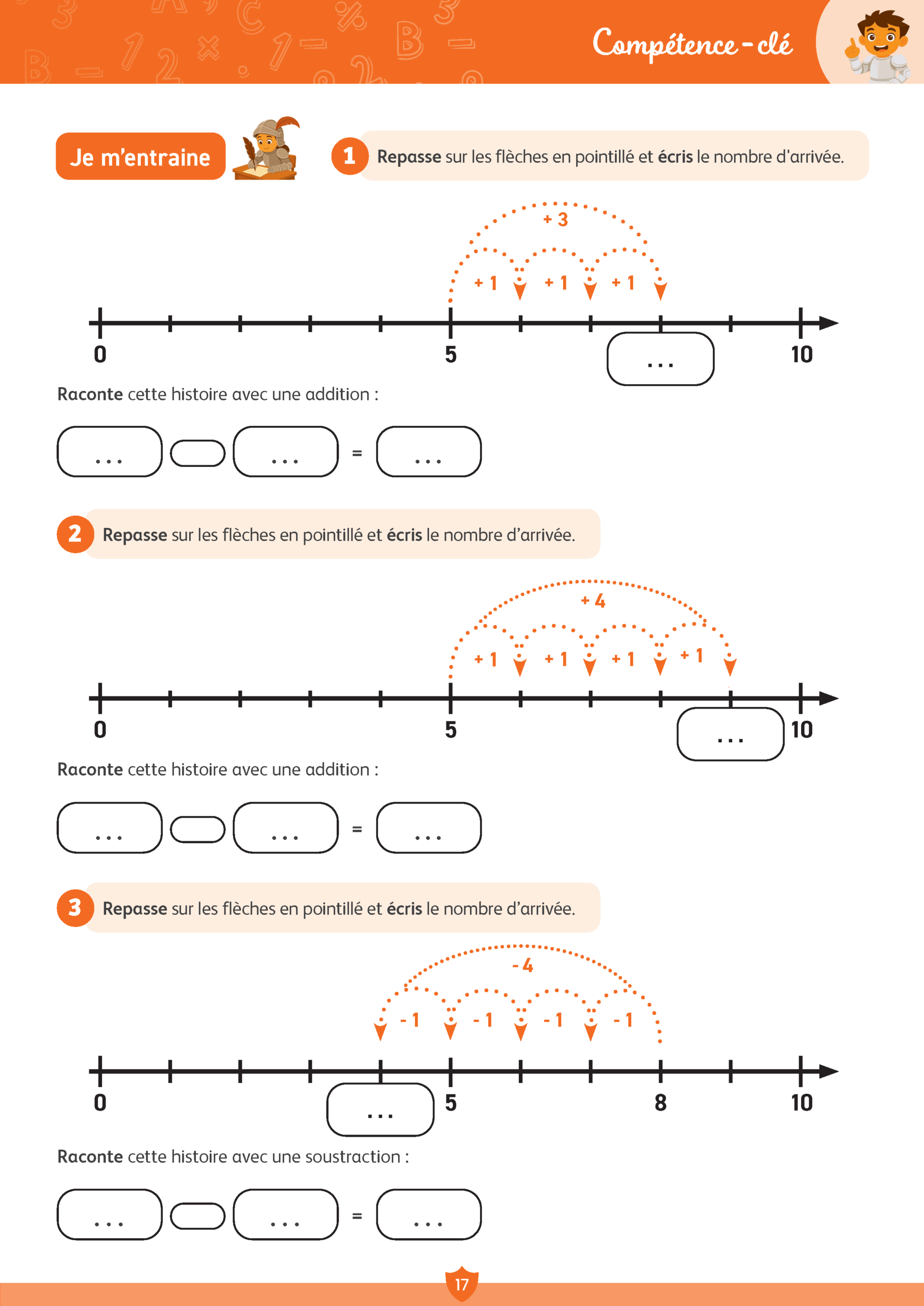 Compétence-clé

Je m'entraine

1 Repasse sur les flèches en pointillé et écris le nombre d'arrivée.

+ 3

+ 1 + 1 + 1

0 5 ... 10

Raconte cette histoire avec une addition :

... ... = ...

2 Repasse sur les flèches en pointillé et écris le nombre d'arrivée.

+ 4

+ 1 + 1 + 1 + 1

0 5 ... 10

Raconte cette histoire avec une addition :

... ... = ...

3 Repasse sur les flèches en pointillé et écris le nombre d'arrivée.

- 4

- 1 - 1 - 1 - 1

0 ... 5 8 10

Raconte cette histoire avec une soustraction :

... ... = ...

17